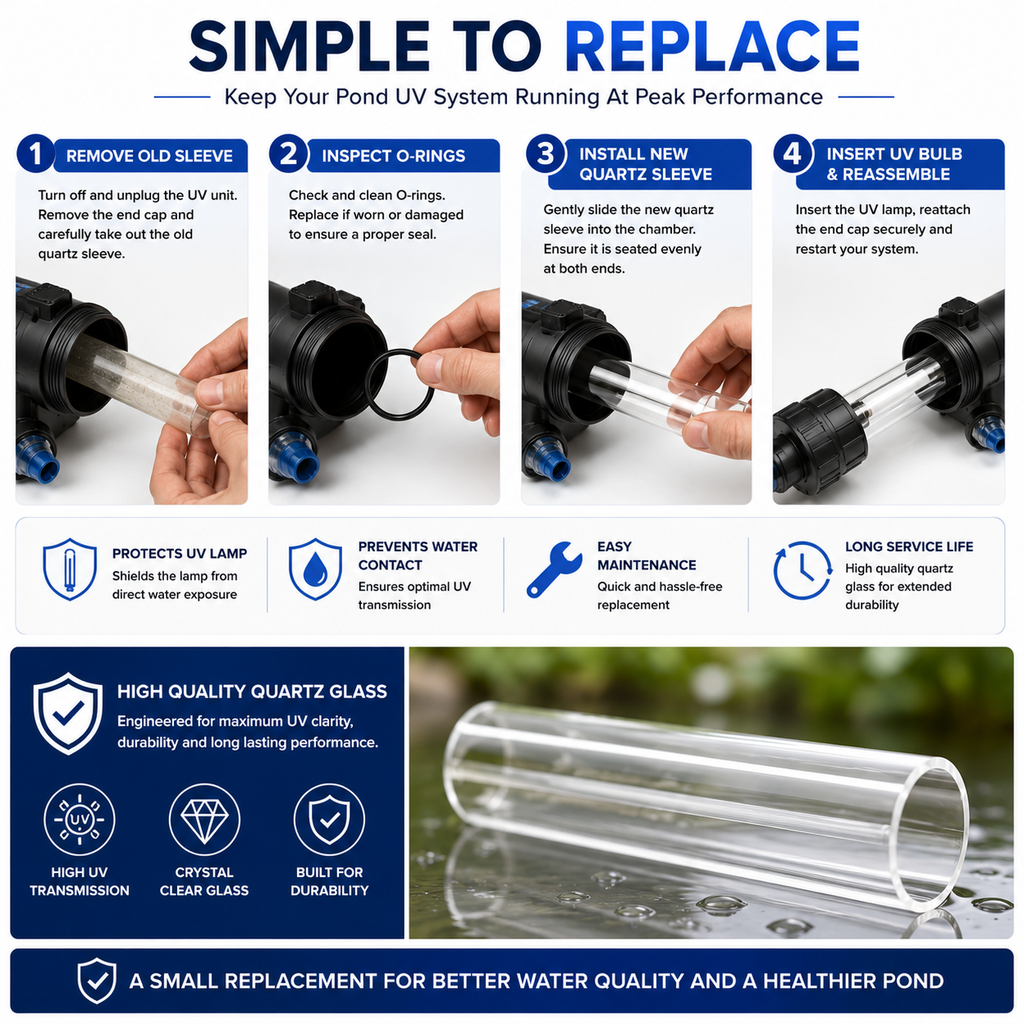 SIMPLE TO REPLACE

Keep Your Pond UV System Running At Peak Performance

1 REMOVE OLD SLEEVE

Turn off and unplug the UV unit. Remove the end cap and carefully take out the old quartz sleeve.

2 INSPECT O-RINGS

Check and clean O-rings. Replace if worn or damaged to ensure a proper seal.

3 INSTALL NEW QUARTZ SLEEVE

Gently slide the new quartz sleeve into the chamber. Ensure it is seated evenly at both ends.

4 INSERT UV BULB & REASSEMBLE

Insert the UV lamp, reattach the end cap securely and restart your system.

PROTECTS UV LAMP
Shields the lamp from direct water exposure

PREVENTS WATER CONTACT
Ensures optimal UV transmission

EASY MAINTENANCE
Quick and hassle-free replacement

LONG SERVICE LIFE
High quality quartz glass for extended durability

HIGH QUALITY QUARTZ GLASS
Engineered for maximum UV clarity, durability and long lasting performance.

UV

HIGH UV TRANSMISSION

CRYSTAL CLEAR GLASS

BUILT FOR DURABILITY

A SMALL REPLACEMENT FOR BETTER WATER QUALITY AND A HEALTHIER POND