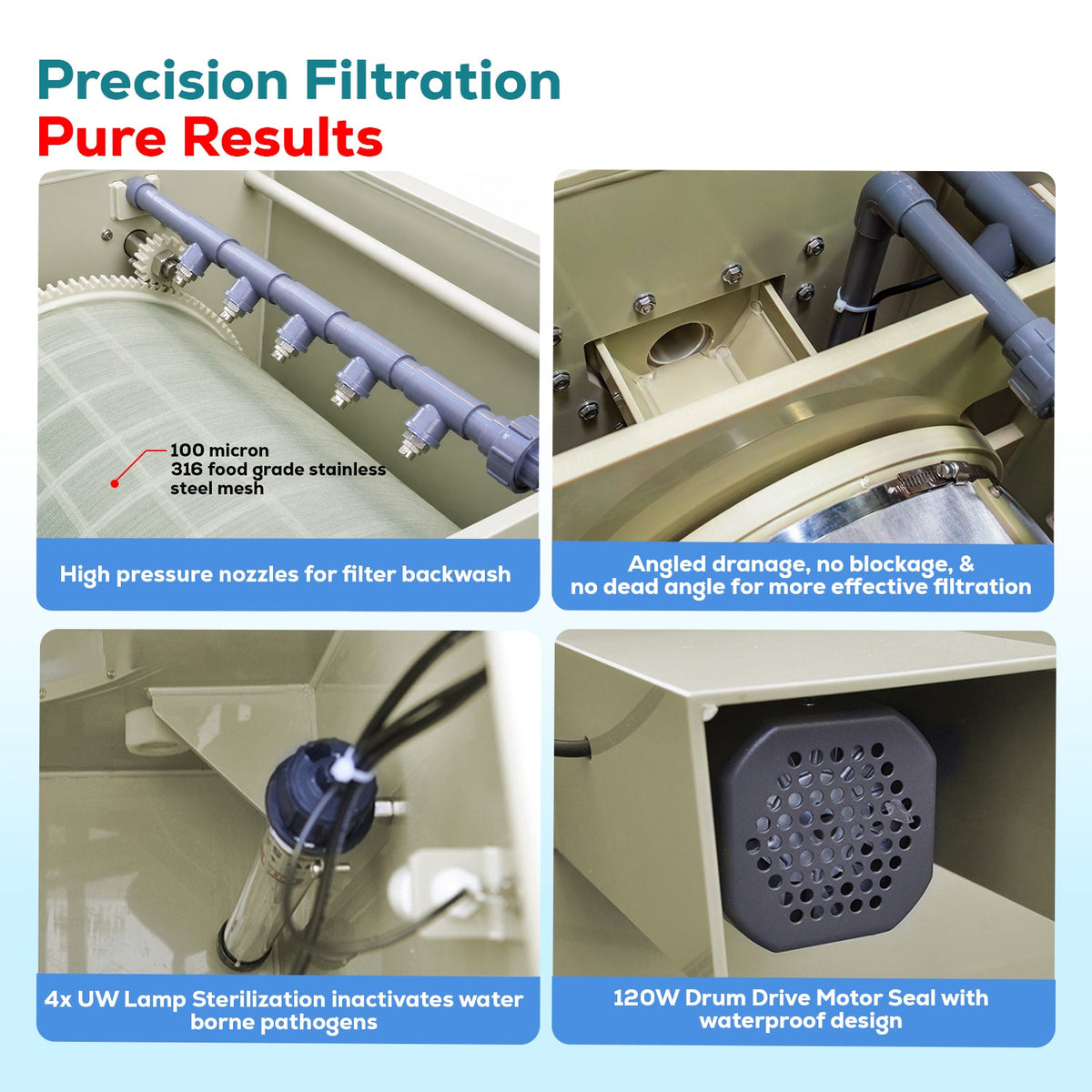 Precision Filtration
Pure Results

100 micron
316 food grade stainless steel mesh

High pressure nozzles for filter backwash

Angled dranage, no blockage, & no dead angle for more effective filtration

4x UW Lamp Sterilization inactivates water borne pathogens

120W Drum Drive Motor Seal with waterproof design