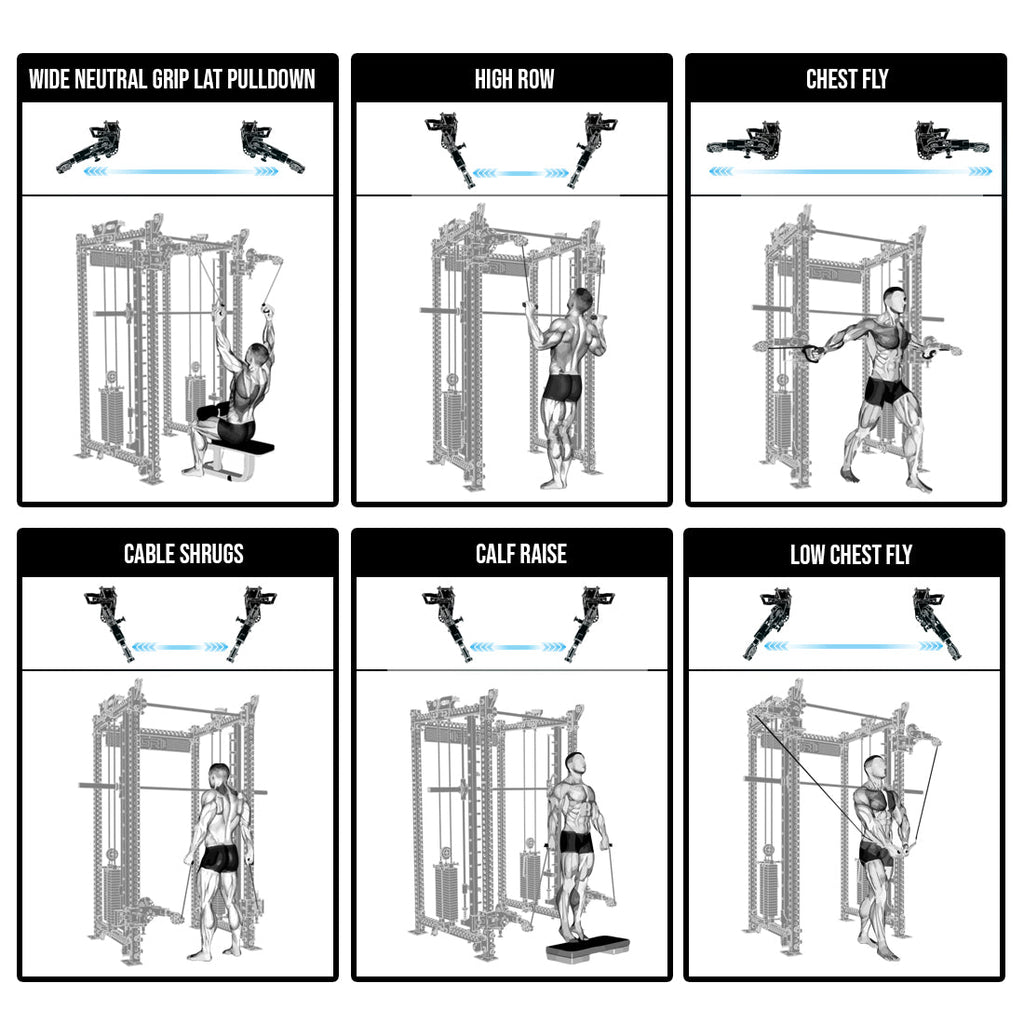 WIDE NEUTRAL GRIP LAT PULLDOWN

HIGH ROW

CHEST FLY

CABLE SHRUGS

CALF RAISE

LOW CHEST FLY