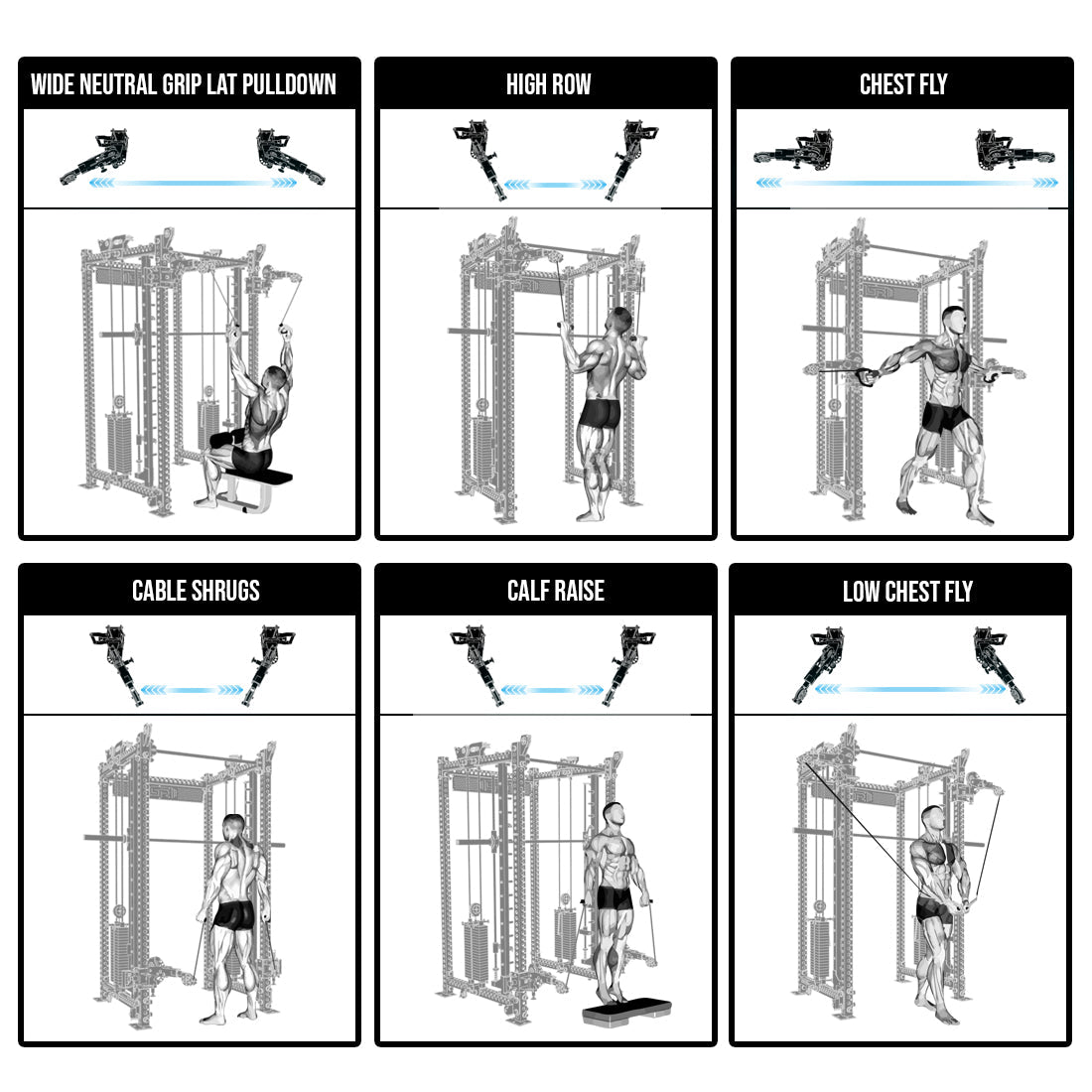 WIDE NEUTRAL GRIP LAT PULLDOWN

HIGH ROW

CHEST FLY

CABLE SHRUGS

CALF RAISE

LOW CHEST FLY