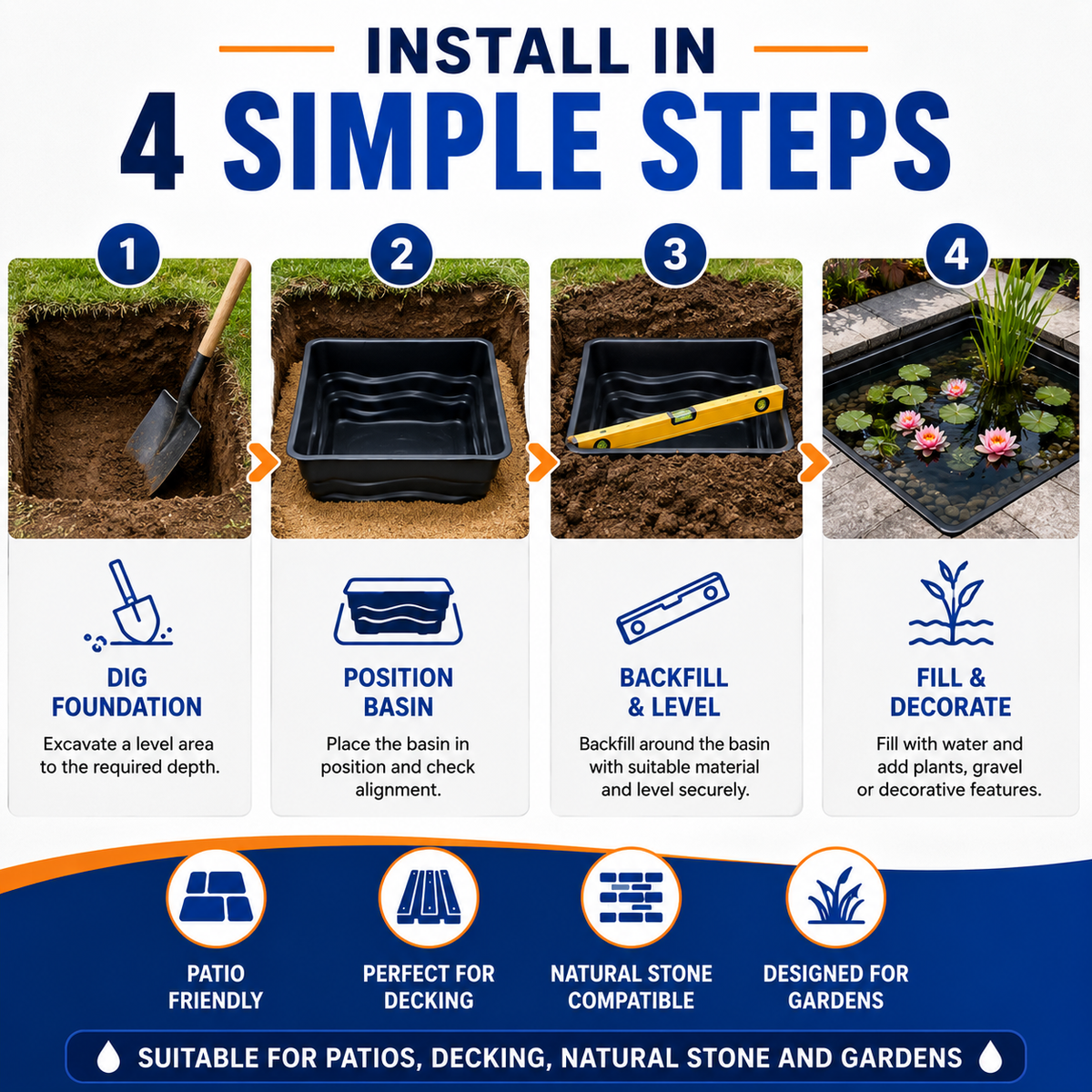 INSTALL IN
4 SIMPLE STEPS

1

DIG FOUNDATION

Excavate a level area to the required depth.

2

POSITION BASIN

Place the basin in position and check alignment.

3

BACKFILL & LEVEL

Backfill around the basin with suitable material and level securely.

4

FILL & DECORATE

Fill with water and add plants, gravel or decorative features.

PATIO FRIENDLY

PERFECT FOR DECKING

NATURAL STONE COMPATIBLE

DESIGNED FOR GARDENS

SUITABLE FOR PATIOS, DECKING, NATURAL STONE AND GARDENS